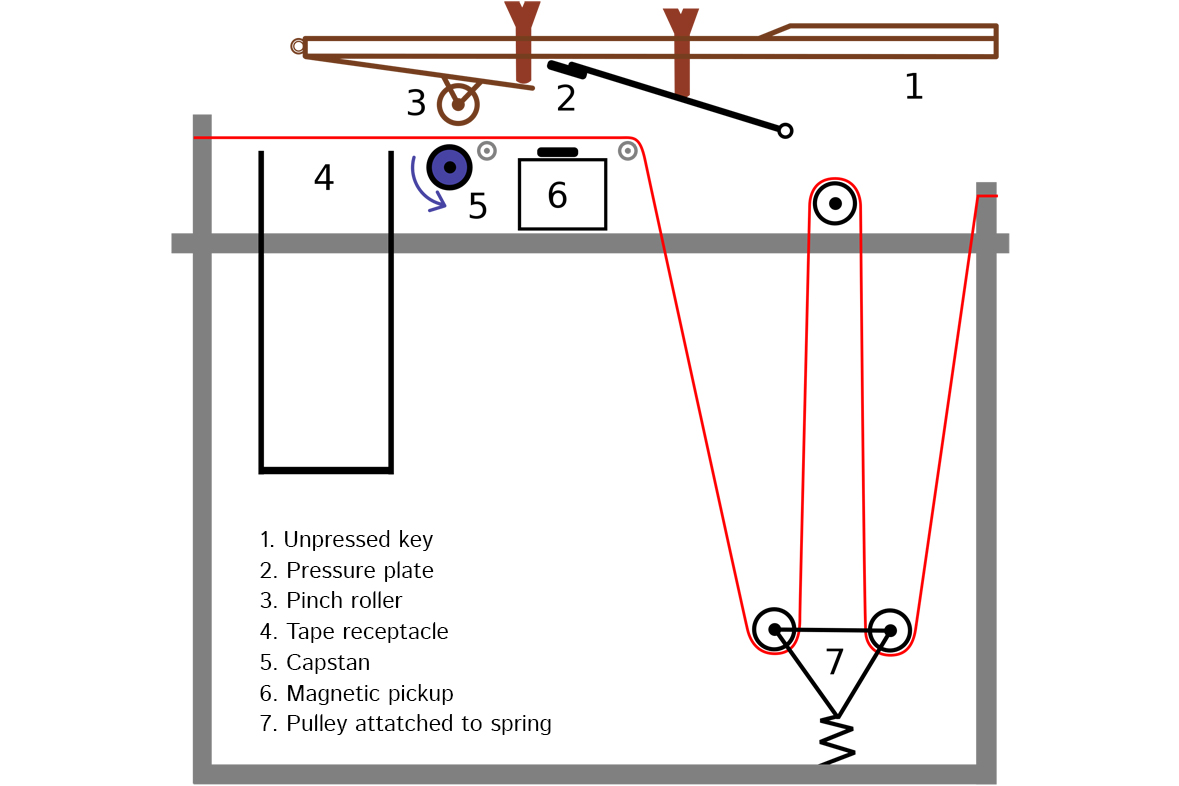 1
3
2
4
5
6
7

1. Unpressed key
2. Pressure plate
3. Pinch roller
4. Tape receptacle
5. Capstan
6. Magnetic pickup
7. Pulley attatched to spring